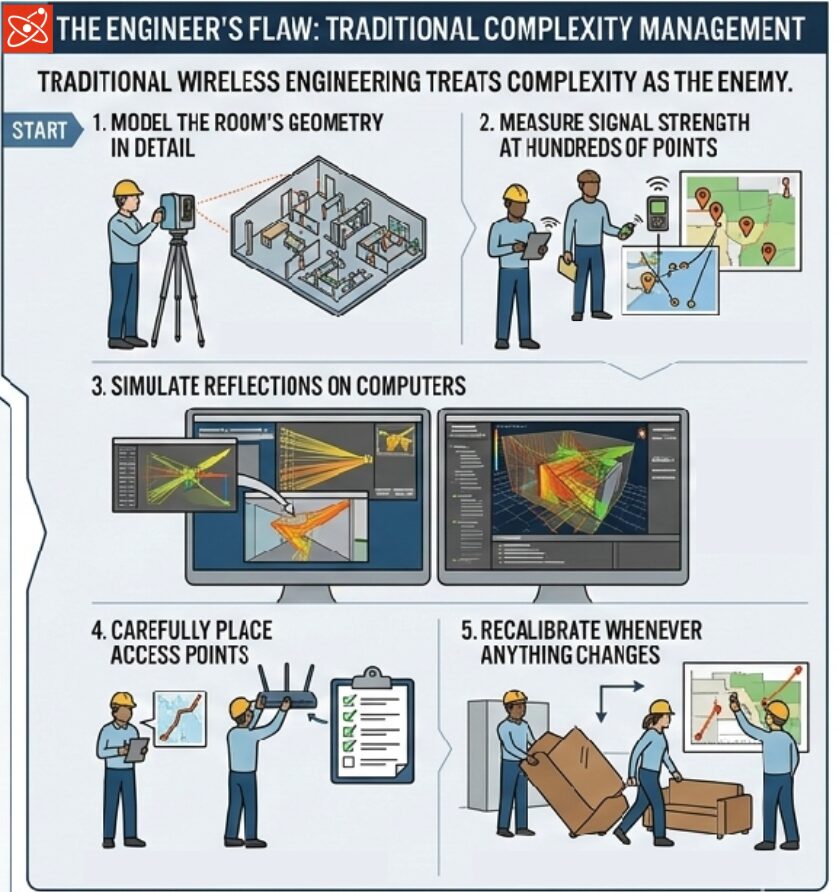 THE ENGINEER'S FLAW: TRADITIONAL COMPLEXITY MANAGEMENT

TRADITIONAL WIRELESS ENGINEERING TREATS COMPLEXITY AS THE ENEMY.

START

1. MODEL THE ROOM'S GEOMETRY IN DETAIL

2. MEASURE SIGNAL STRENGTH AT HUNDREDS OF POINTS

3. SIMULATE REFLECTIONS ON COMPUTERS

4. CAREFULLY PLACE ACCESS POINTS

5. RECALIBRATE WHENEVER ANYTHING CHANGES